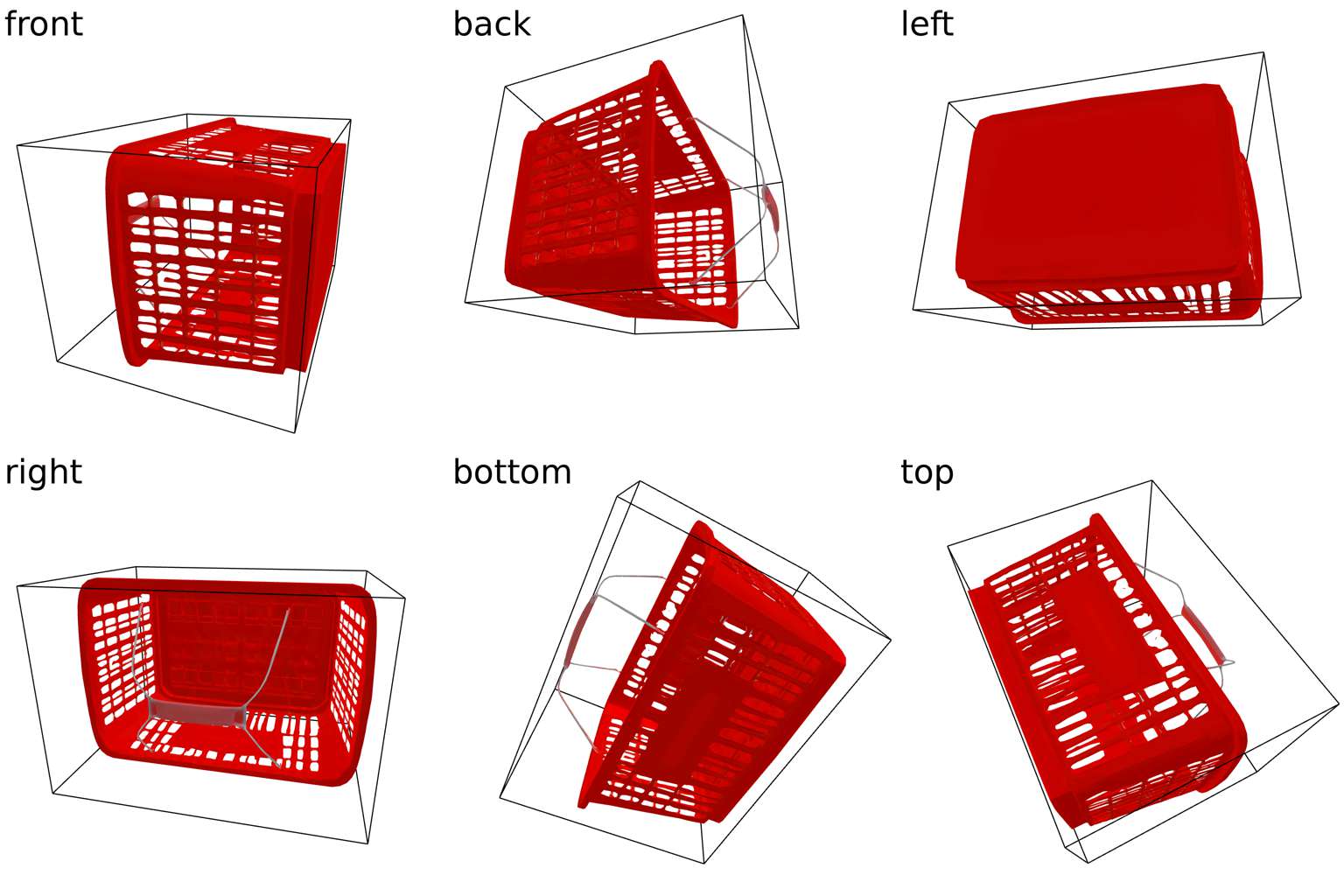 front

back

left

right

bottom

top