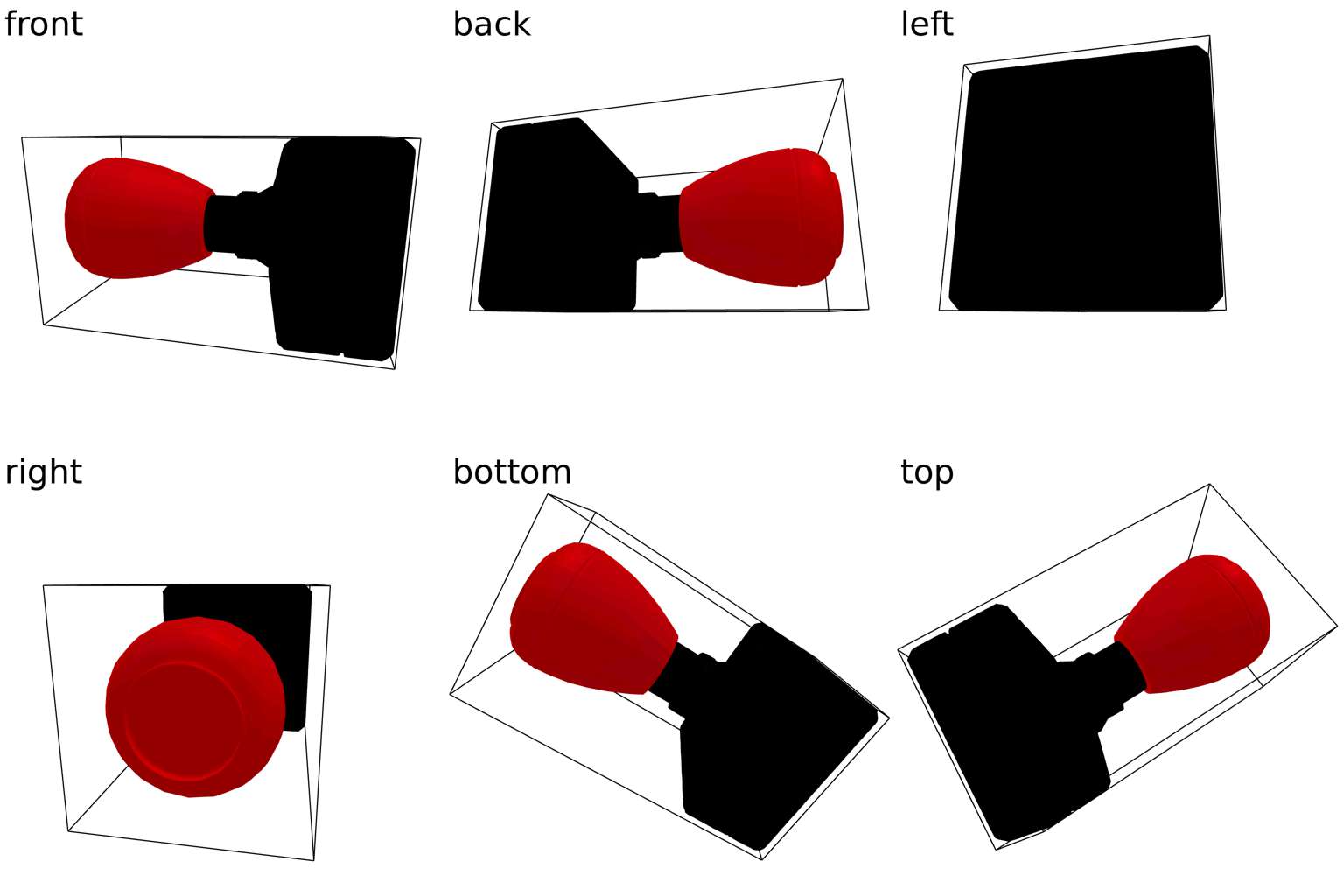 front

back

left

right

bottom

top