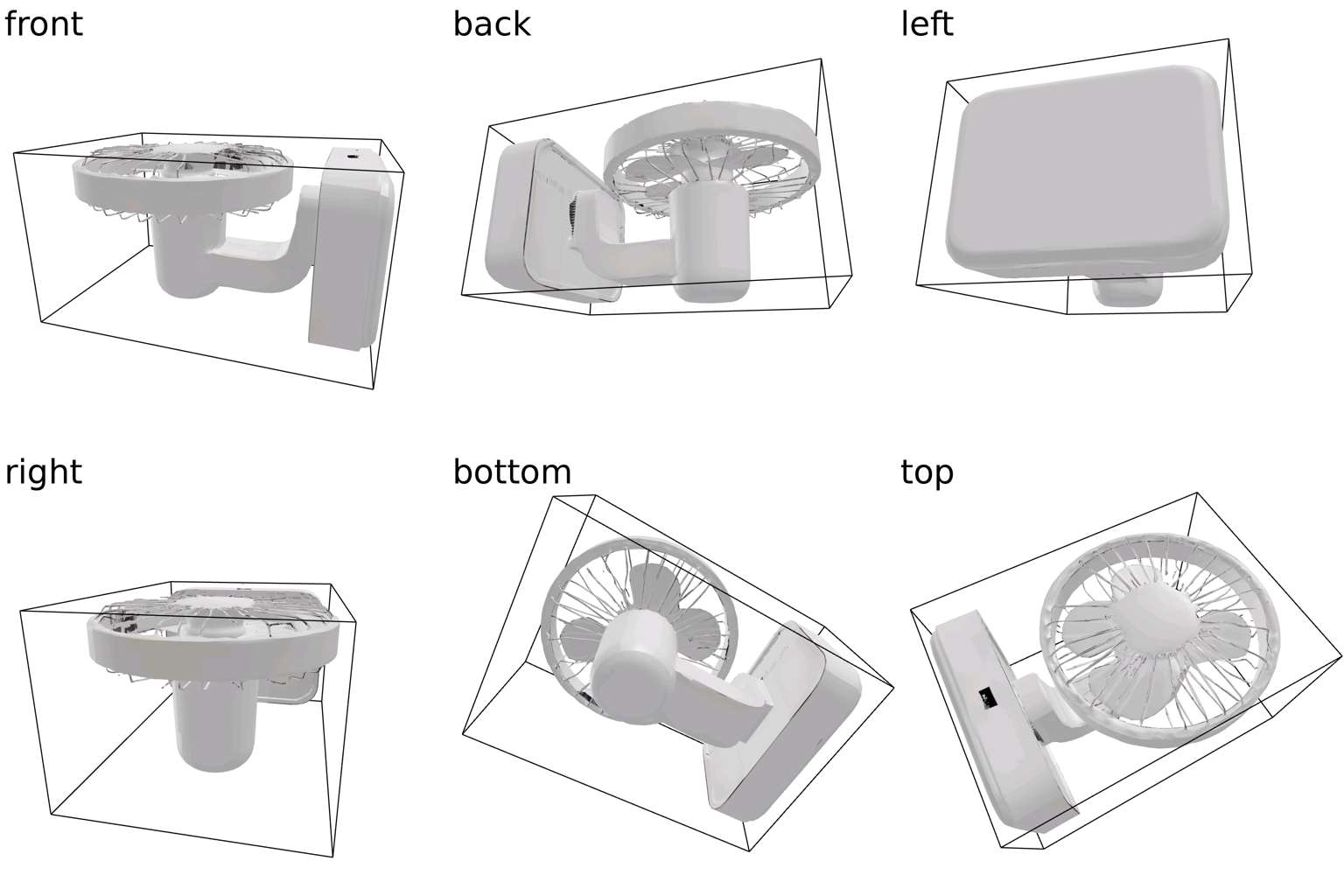 front

back

left

right

bottom

top