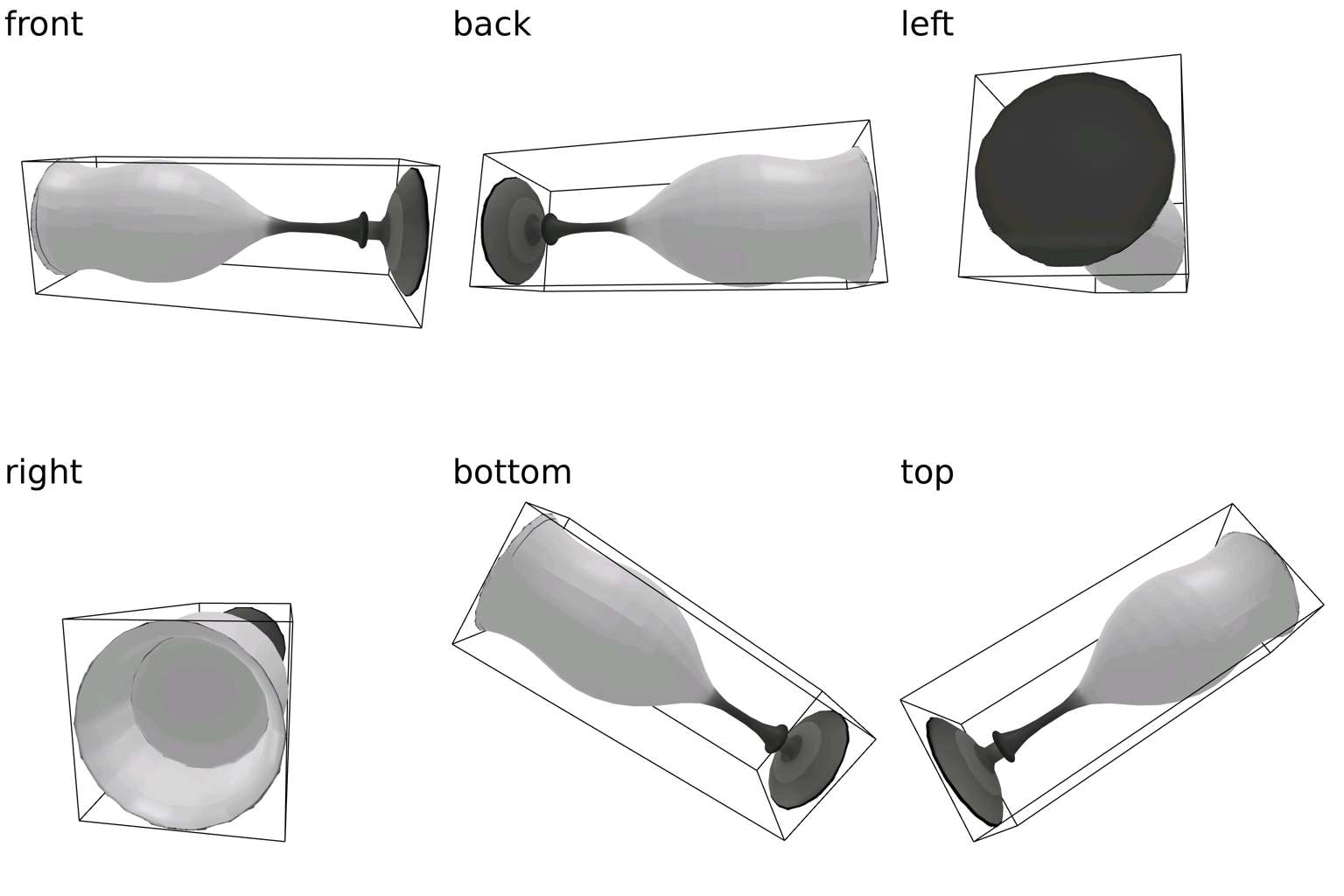 front

back

left

right

bottom

top