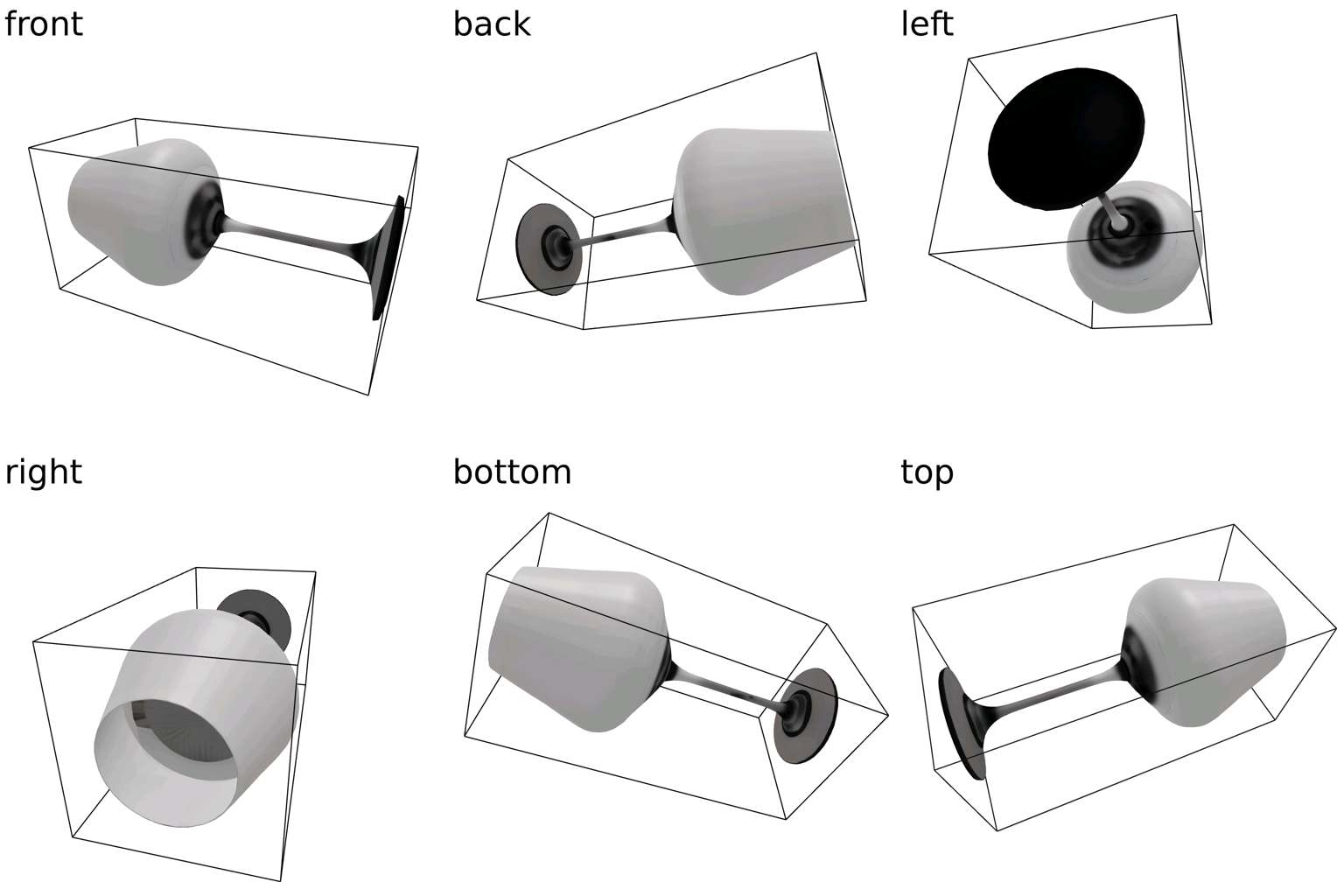 front

back

left

right

bottom

top