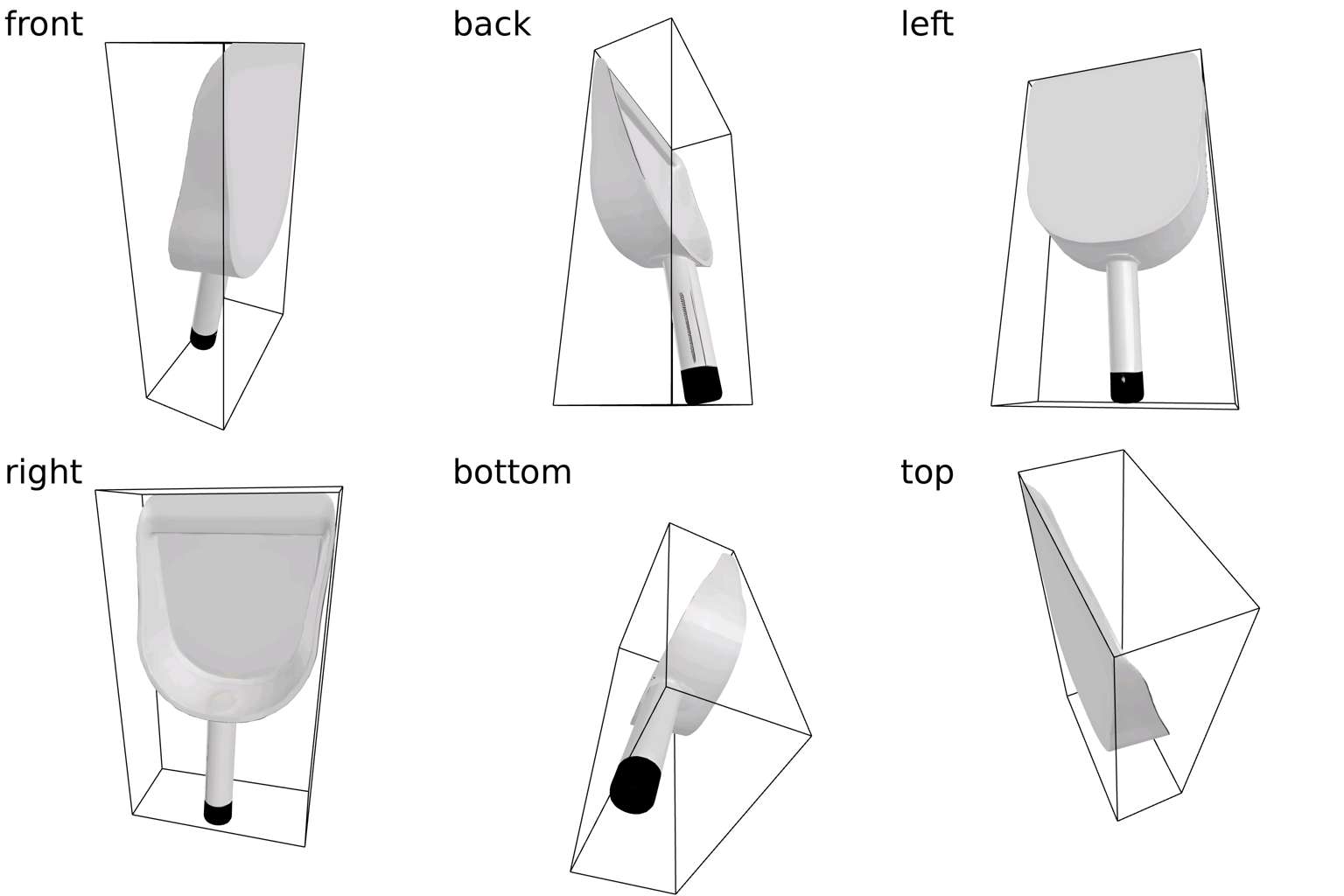 front

back

left

right

bottom

top