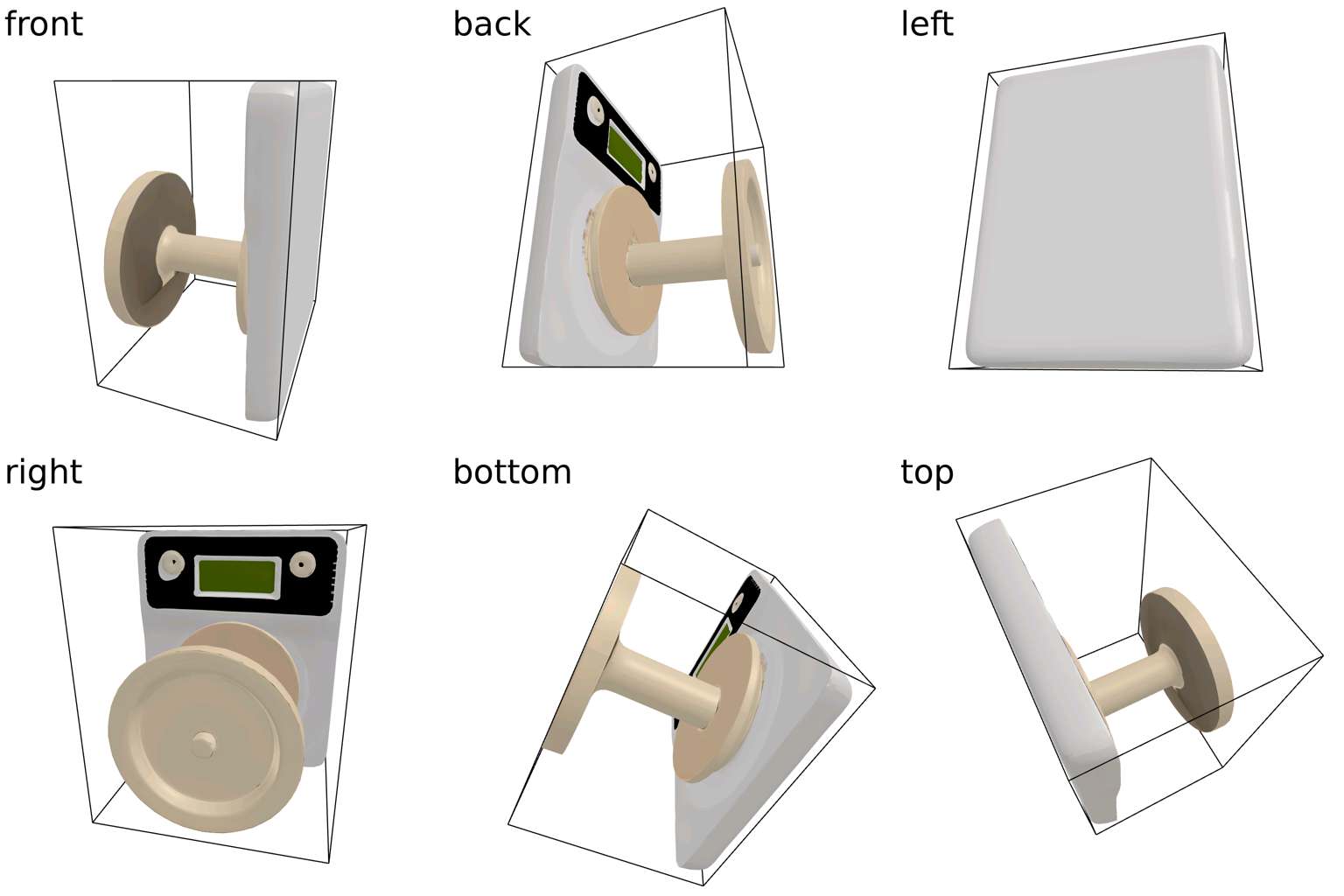 front

back

left

right

bottom

top