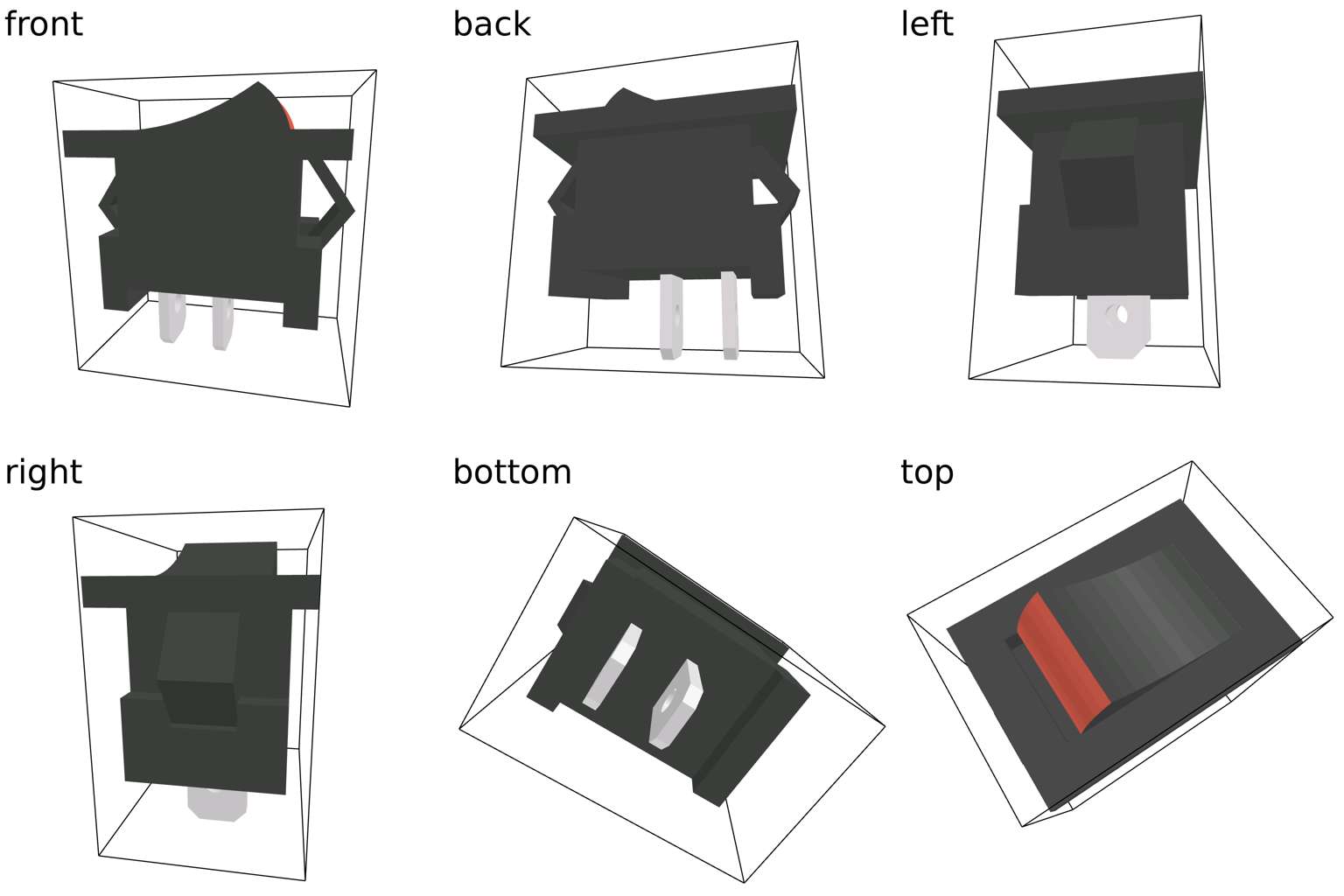 front

back

left

right

bottom

top