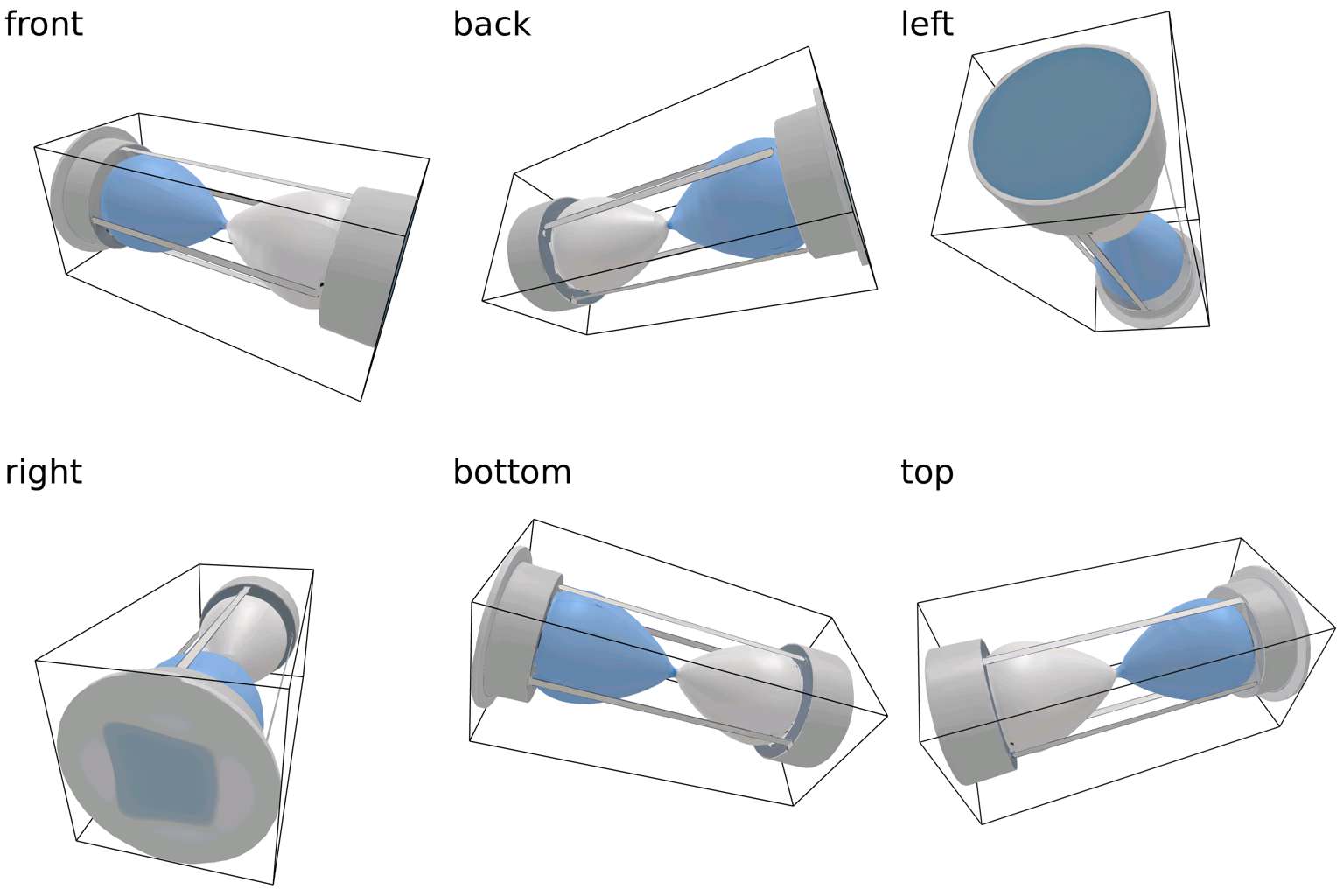 front

back

left

right

bottom

top