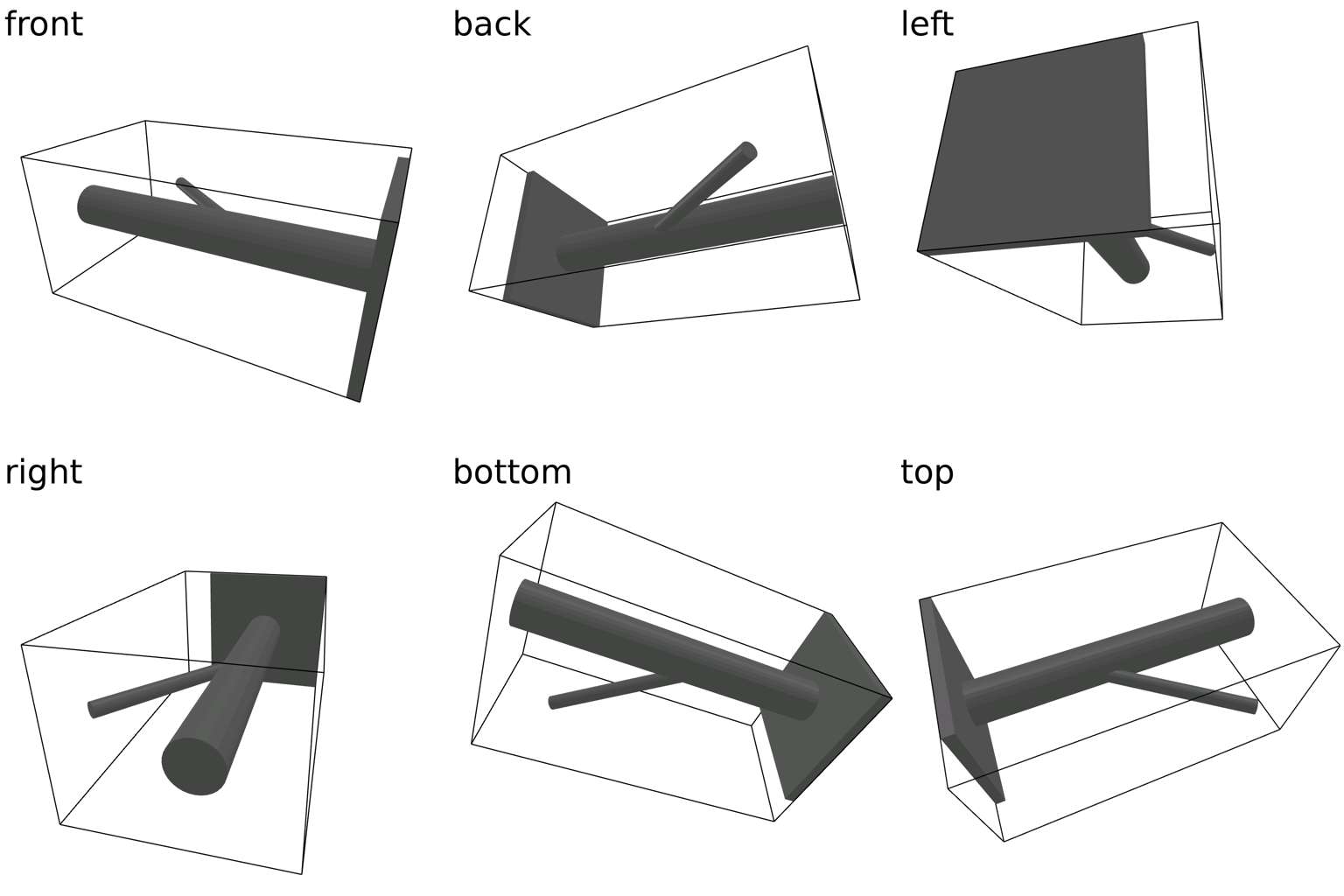 front

back

left

right

bottom

top