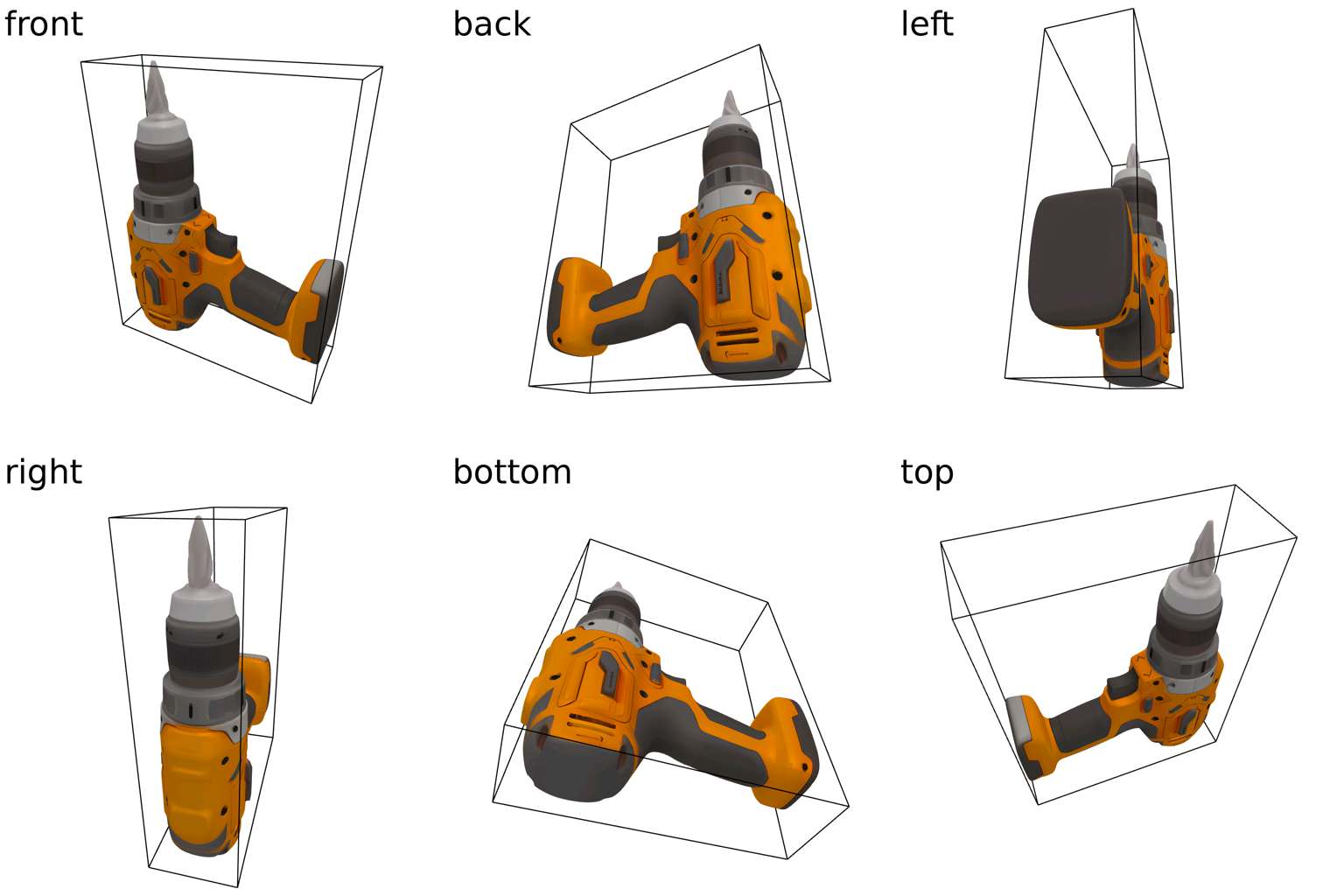 front

back

left

right

bottom

top