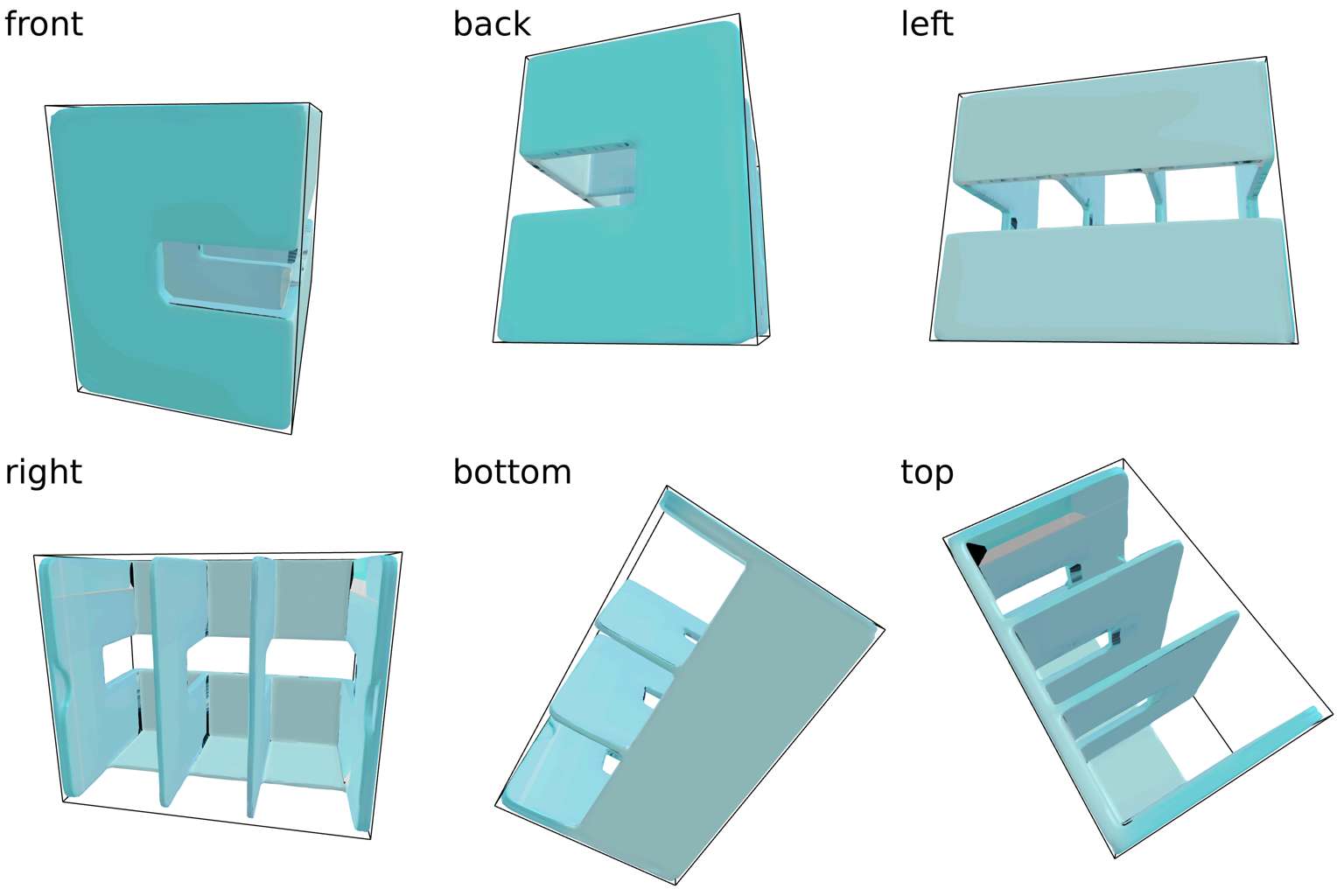 front

back

left

right

bottom

top