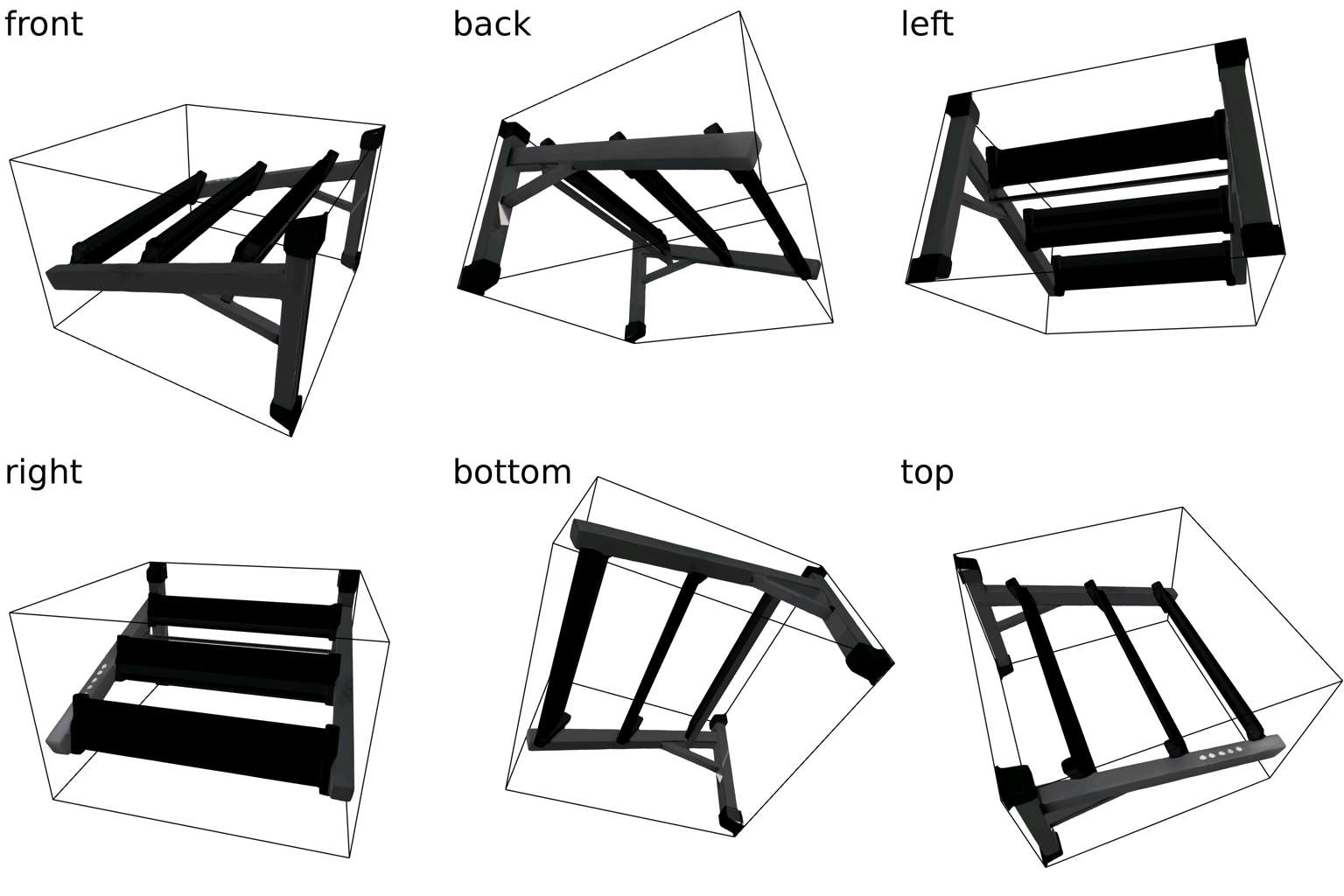 front

back

left

right

bottom

top