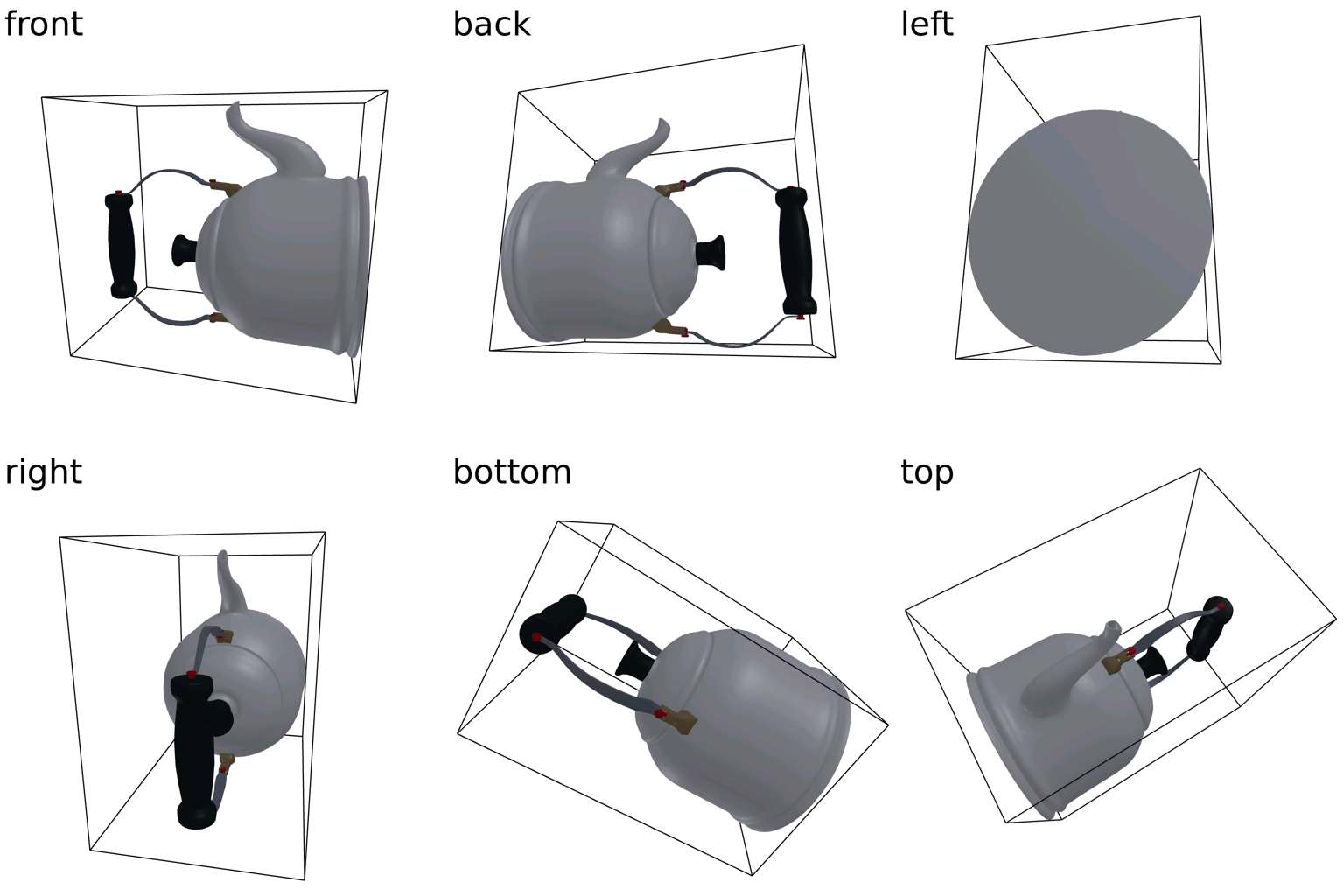 front

back

left

right

bottom

top